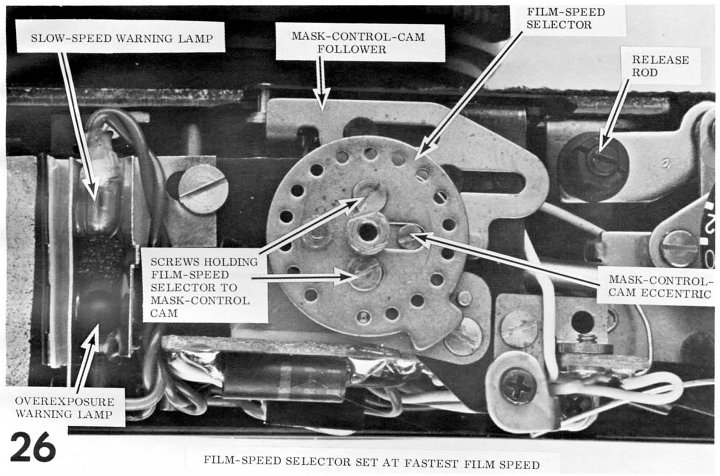 SLOW-SPEED WARNING LAMP

MASK-CONTROL-CAM FOLLOWER

FILM-SPEED SELECTOR

RELEASE ROD

SCREWS HOLDING FILM-SPEED SELECTOR TO MASK-CONTROL CAM

MASK-CONTROL-CAM ECCENTRIC

OVEREXPOSURE WARNING LAMP

26

FILM-SPEED SELECTOR SET AT FASTEST FILM SPEED